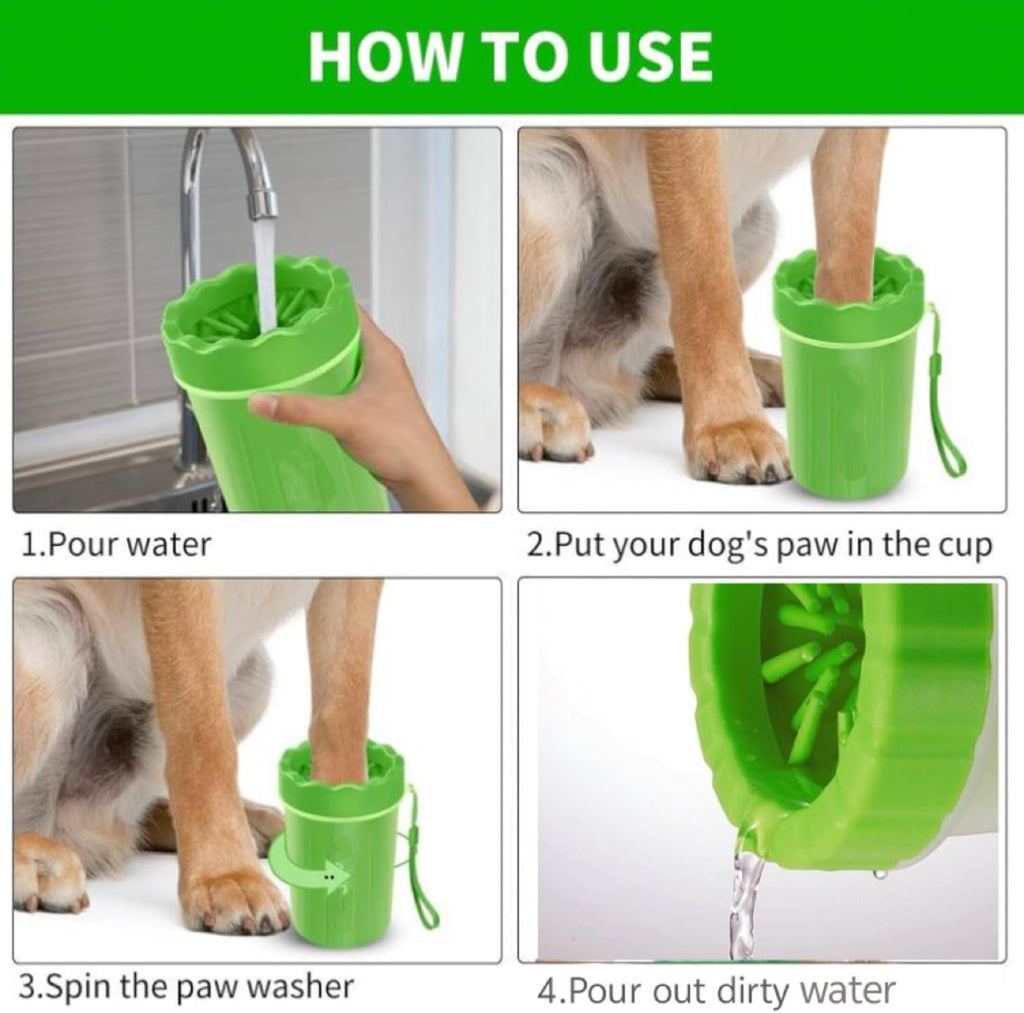 HOW TO USE

1.Pour water

2.Put your dog's paw in the cup

3.Spin the paw washer

4.Pour out dirty water